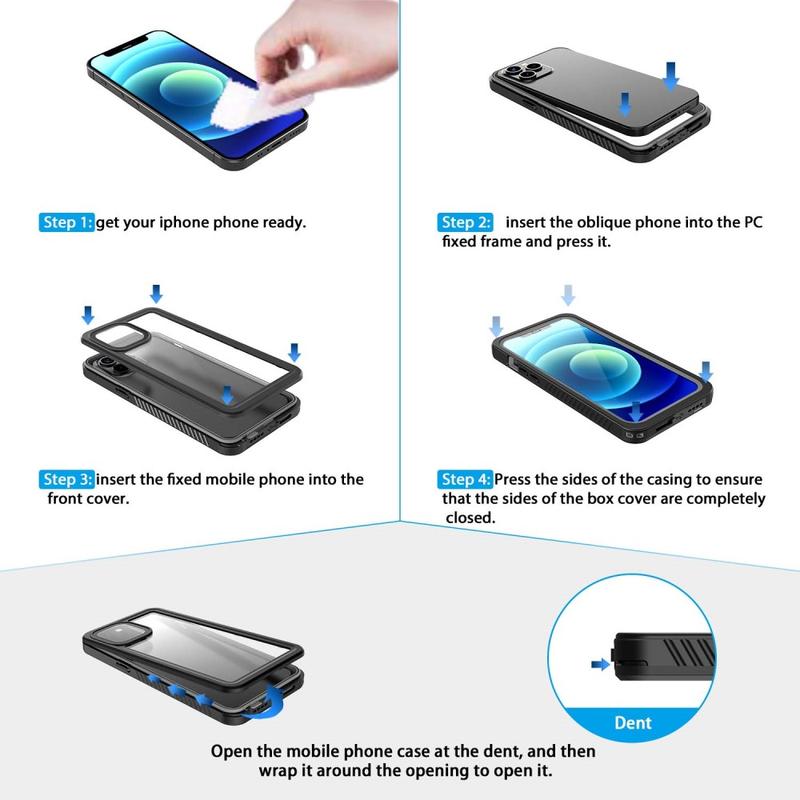 Step 1: get your iphone phone ready.

Step 2: insert the oblique phone into the PC fixed frame and press it.

Step 3: insert the fixed mobile phone into the front cover.

Step 4: Press the sides of the casing to ensure that the sides of the box cover are completely closed.

Dent

Open the mobile phone case at the dent, and then wrap it around the opening to open it.