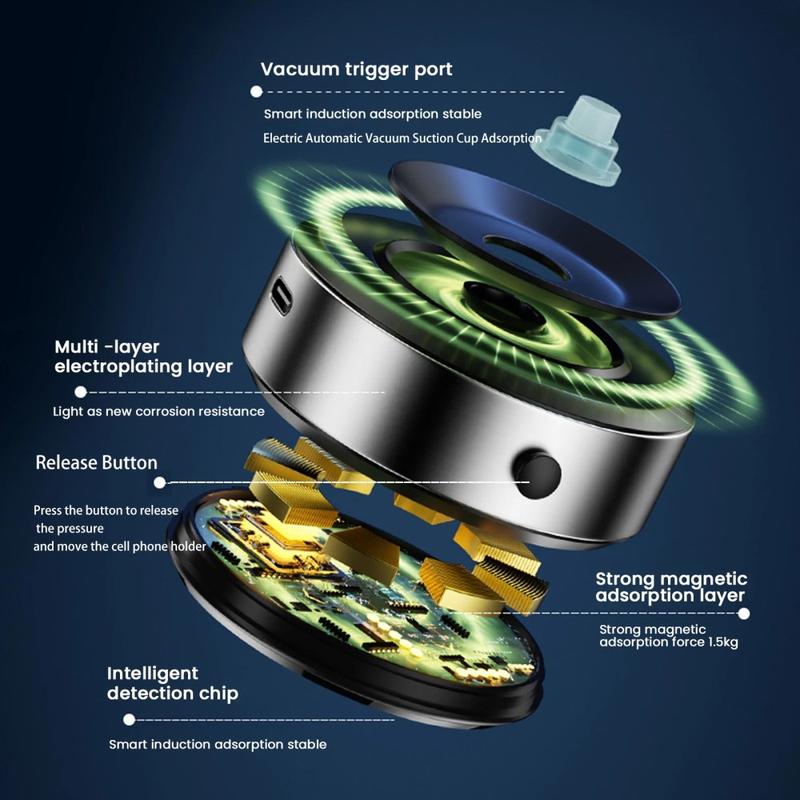 Vacuum trigger port

Smart induction adsorption stable

Electric Automatic Vacuum Suction Cup Adsorption

Multi -layer electroplating layer

Light as new corrosion resistance

Release Button

Press the button to release the pressure and move the cell phone holder

Strong magnetic adsorption layer

Strong magnetic adsorption force 1.5kg

Intelligent detection chip

Smart induction adsorption stable