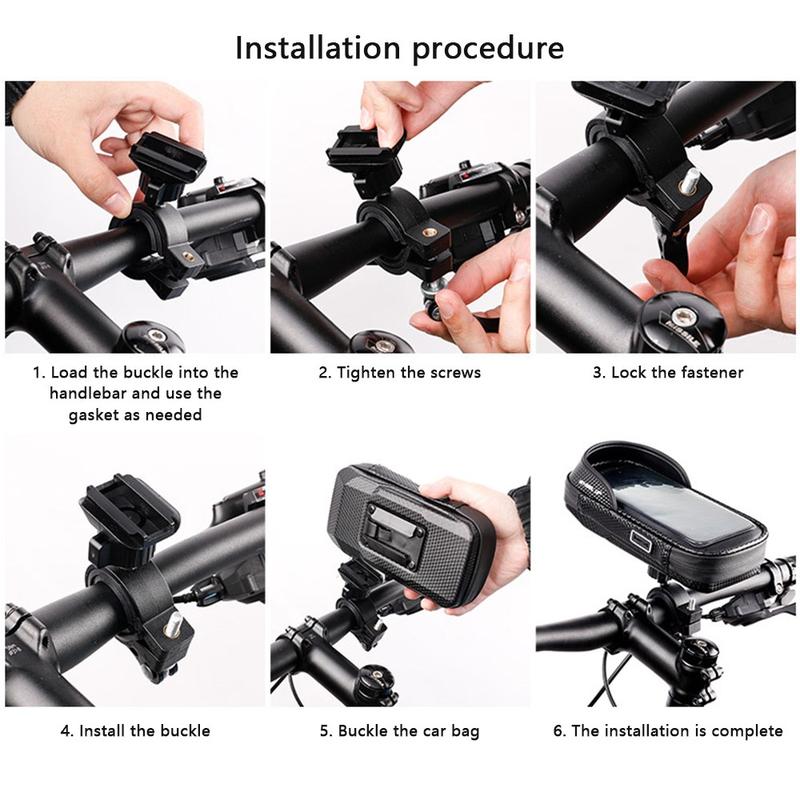 Installation procedure

1. Load the buckle into the handlebar and use the gasket as needed

2. Tighten the screws

3. Lock the fastener

4. Install the buckle

5. Buckle the car bag

6. The installation is complete