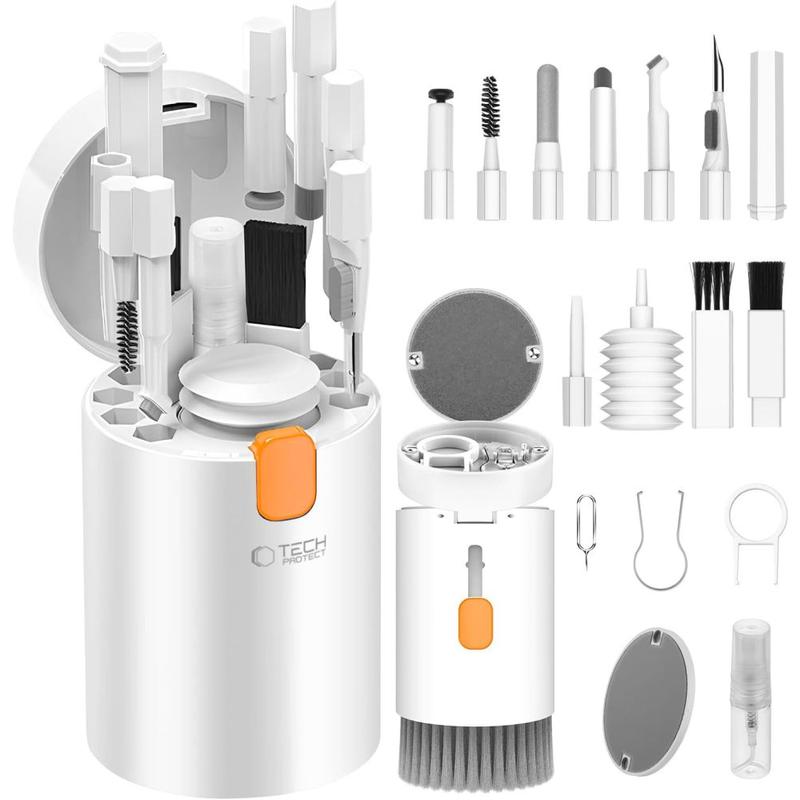 TECH PROTECT