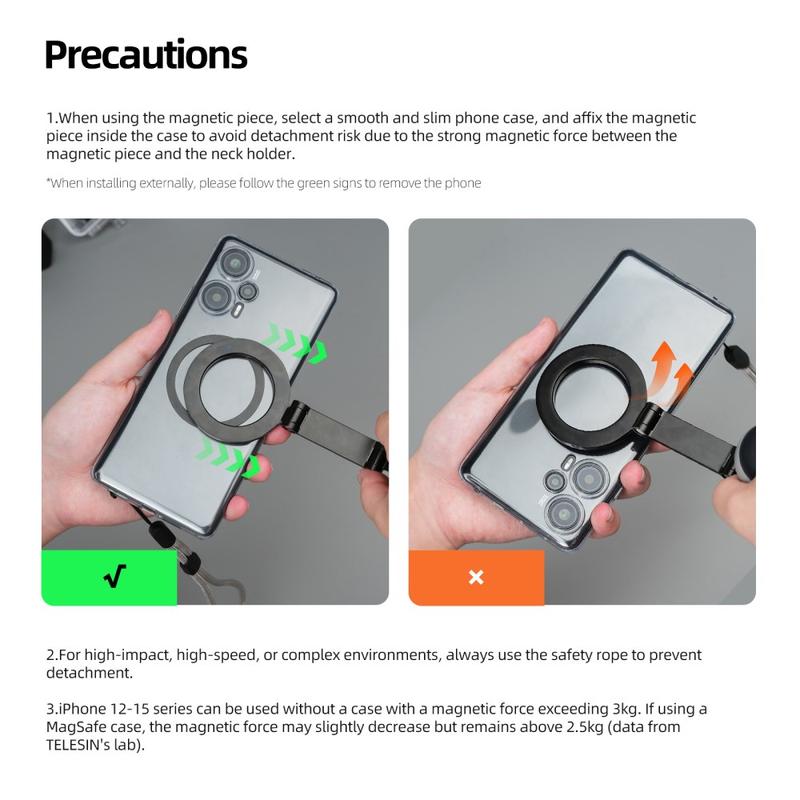 Precautions

1.When using the magnetic piece, select a smooth and slim phone case, and affix the magnetic piece inside the case to avoid detachment risk due to the strong magnetic force between the magnetic piece and the neck holder.

*When installing externally, please follow the green signs to remove the phone

√

×

2.For high-impact, high-speed, or complex environments, always use the safety rope to prevent detachment.

3.iPhone 12-15 series can be used without a case with a magnetic force exceeding 3kg. If using a MagSafe case, the magnetic force may slightly decrease but remains above 2.5kg (data from TELESIN's lab).