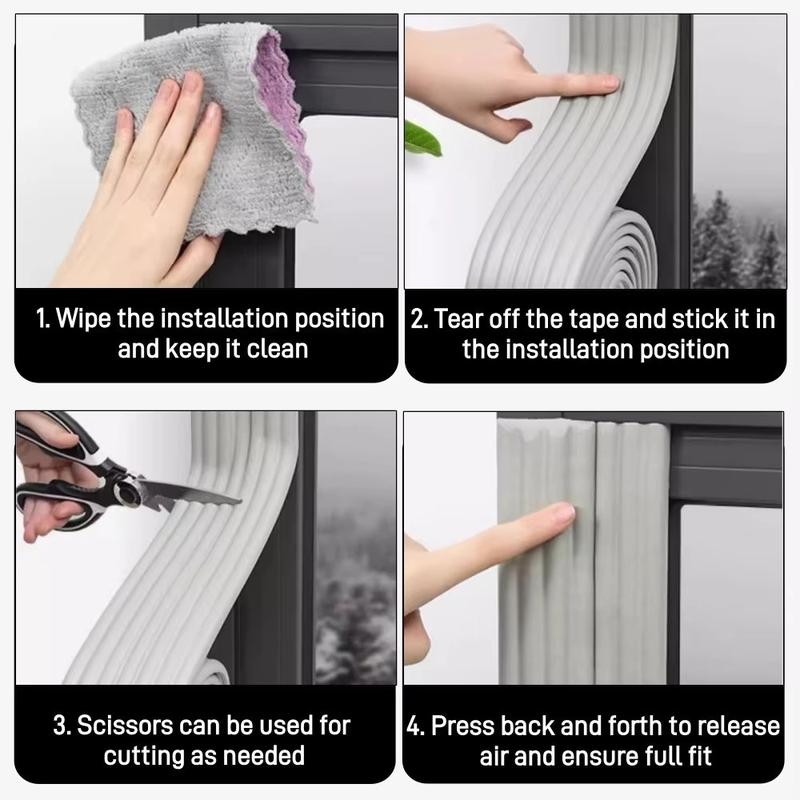 1. Wipe the installation position and keep it clean

2. Tear off the tape and stick it in the installation position

3. Scissors can be used for cutting as needed

4. Press back and forth to release air and ensure full fit