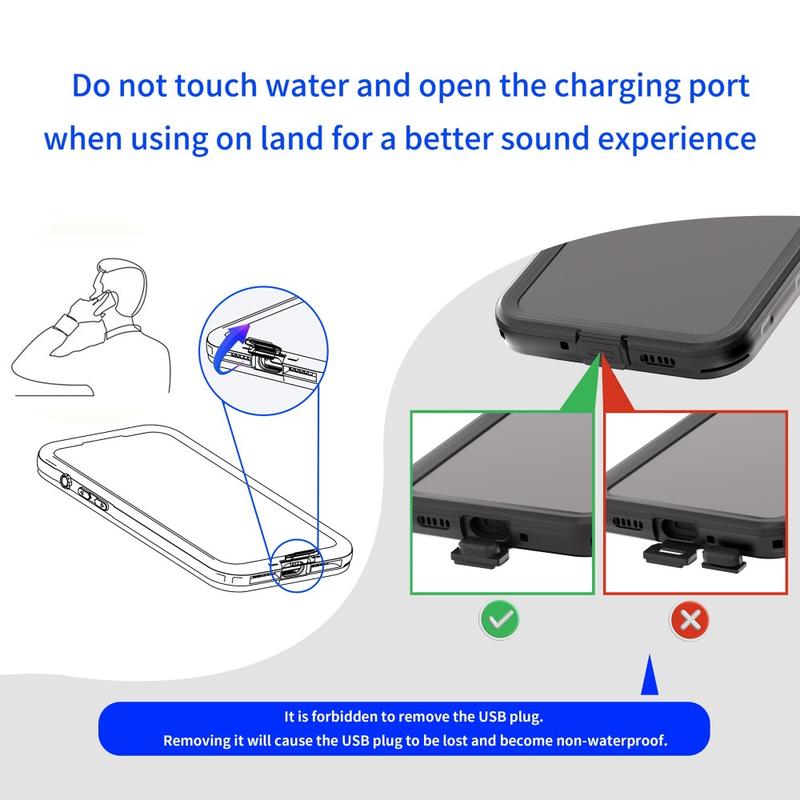 Do not touch water and open the charging port when using on land for a better sound experience

It is forbidden to remove the USB plug.
Removing it will cause the USB plug to be lost and become non-waterproof.