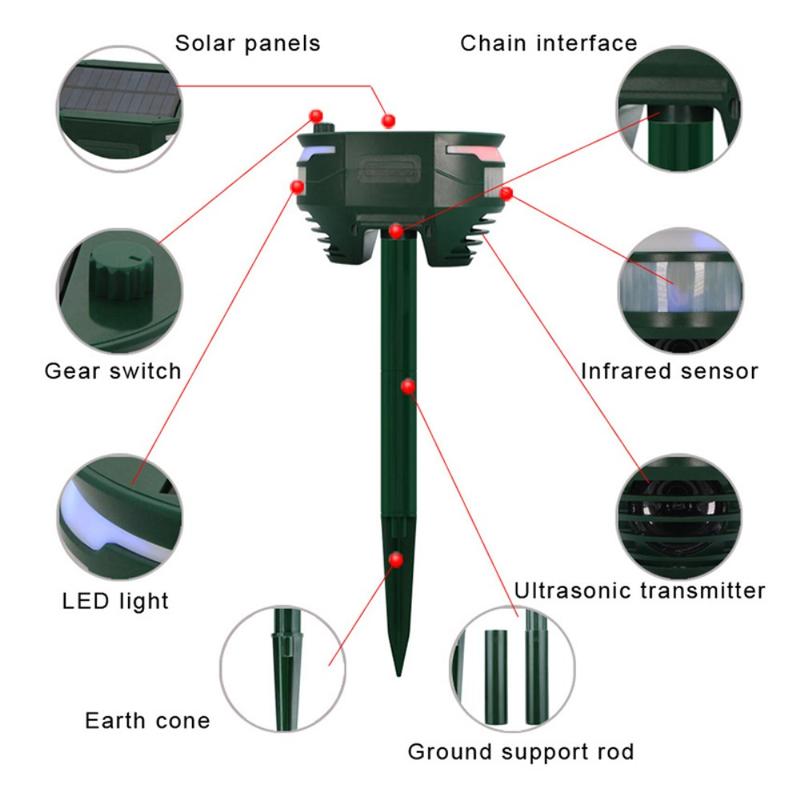 Solar panels

Chain interface

Gear switch

Infrared sensor

LED light

Ultrasonic transmitter

Earth cone

Ground support rod