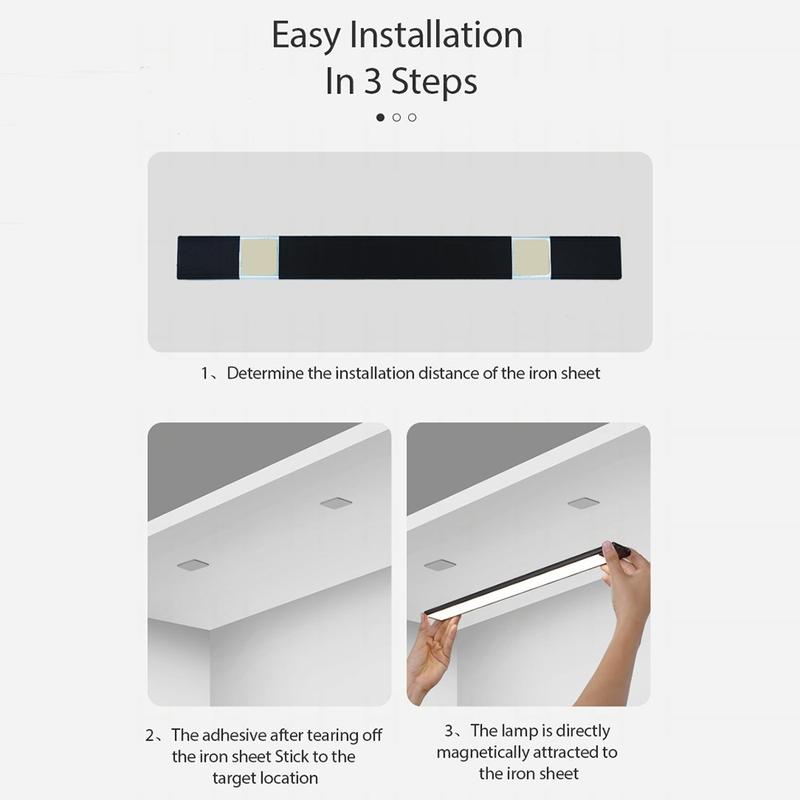 Easy Installation
In 3 Steps

1、Determine the installation distance of the iron sheet

2、The adhesive after tearing off the iron sheet Stick to the target location

3、The lamp is directly magnetically attracted to the iron sheet