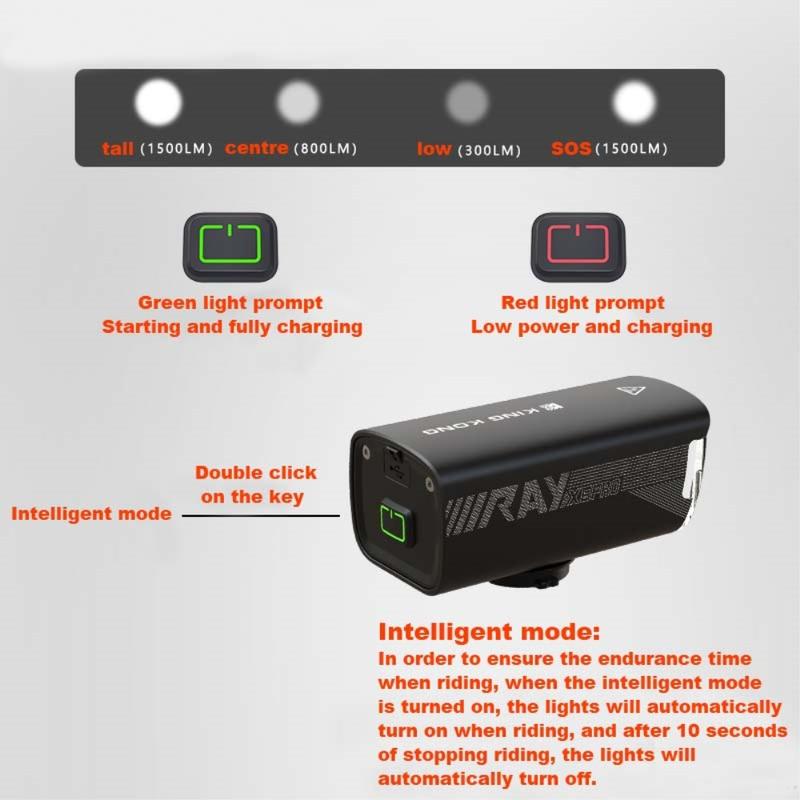 tall (1500LM) centre (800LM) low (300LM) SOS (1500LM)

Green light prompt
Starting and fully charging

Red light prompt
Low power and charging

KING KONG

RAY XEPRO

Double click on the key

Intelligent mode

Intelligent mode:
In order to ensure the endurance time when riding, when the intelligent mode is turned on, the lights will automatically turn on when riding, and after 10 seconds of stopping riding, the lights will automatically turn off.