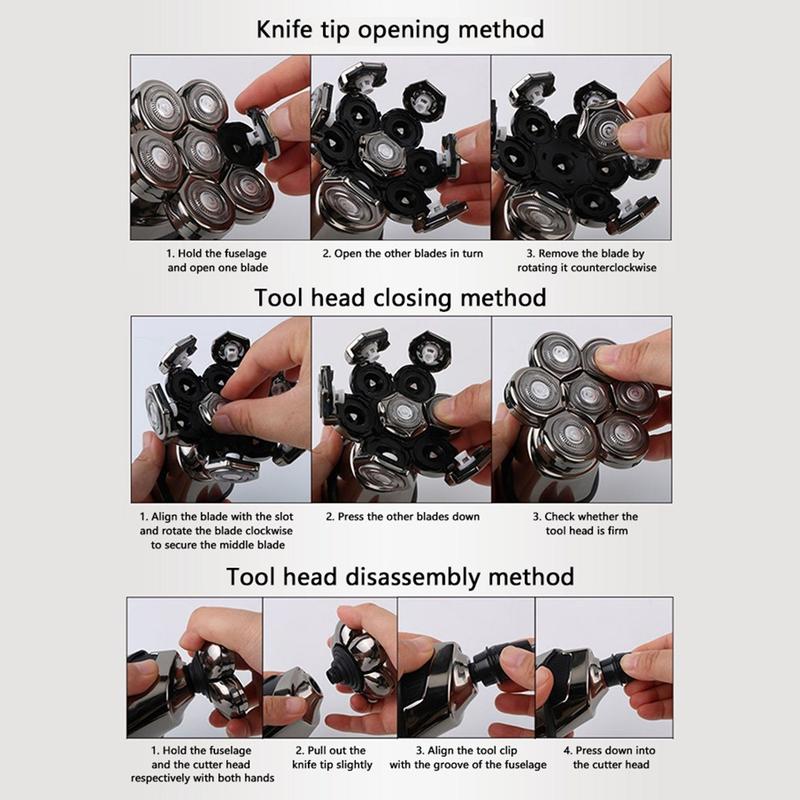 Knife tip opening method

1. Hold the fuselage and open one blade

2. Open the other blades in turn

3. Remove the blade by rotating it counterclockwise

Tool head closing method

1. Align the blade with the slot and rotate the blade clockwise to secure the middle blade

2. Press the other blades down

3. Check whether the tool head is firm

Tool head disassembly method

1. Hold the fuselage and the cutter head respectively with both hands

2. Pull out the knife tip slightly

3. Align the tool clip with the groove of the fuselage

4. Press down into the cutter head