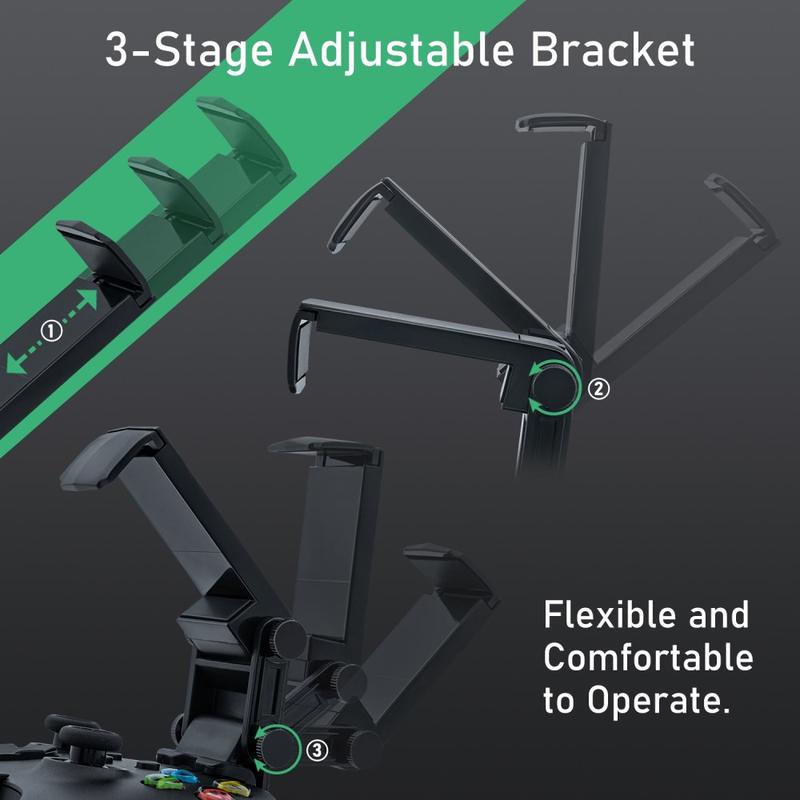 3-Stage Adjustable Bracket

①

②

③

Flexible and Comfortable to Operate.