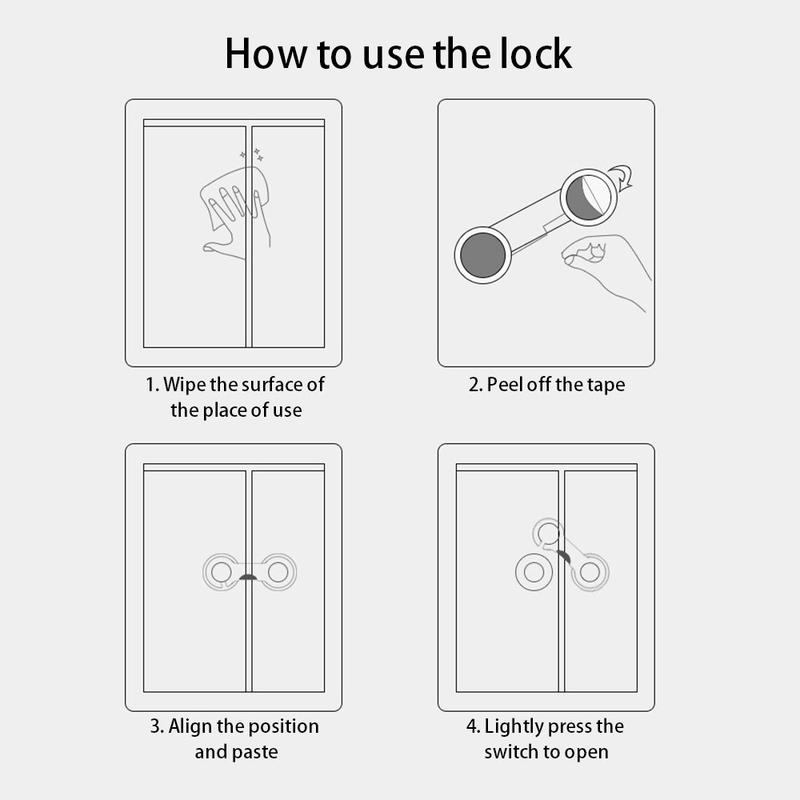 How to use the lock

1. Wipe the surface of the place of use

2. Peel off the tape

3. Align the position and paste

4. Lightly press the switch to open