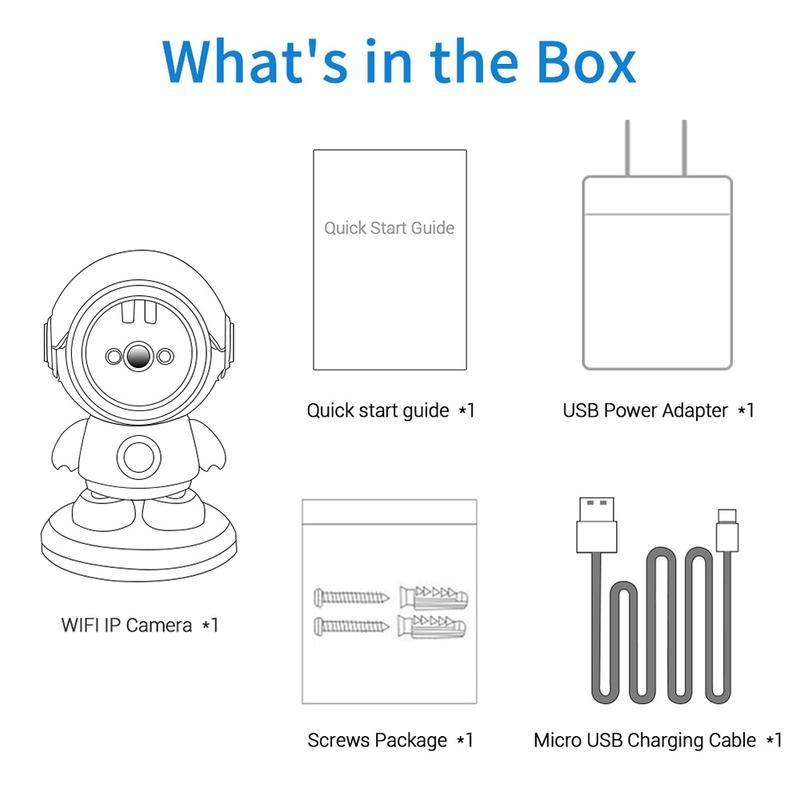 What's in the Box

Quick Start Guide

Quick start guide *1

USB Power Adapter *1

WIFI IP Camera *1

Screws Package *1

Micro USB Charging Cable *1