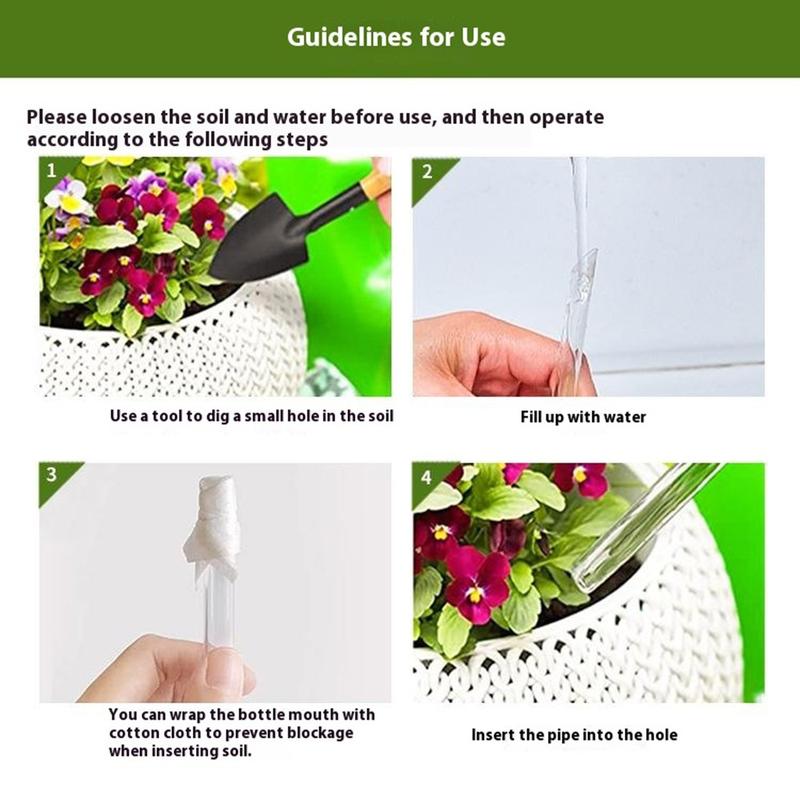 Guidelines for Use

Please loosen the soil and water before use, and then operate according to the following steps

1

Use a tool to dig a small hole in the soil

2

Fill up with water

3

You can wrap the bottle mouth with cotton cloth to prevent blockage when inserting soil.

4

Insert the pipe into the hole