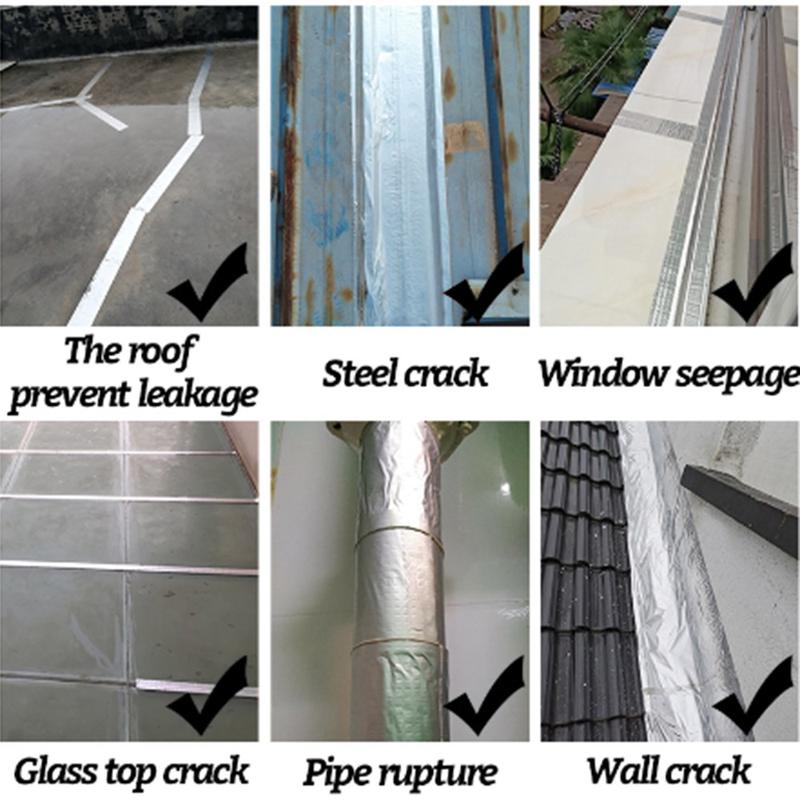 The roof prevent leakage

Steel crack

Window seepage

Glass top crack

Pipe rupture

Wall crack