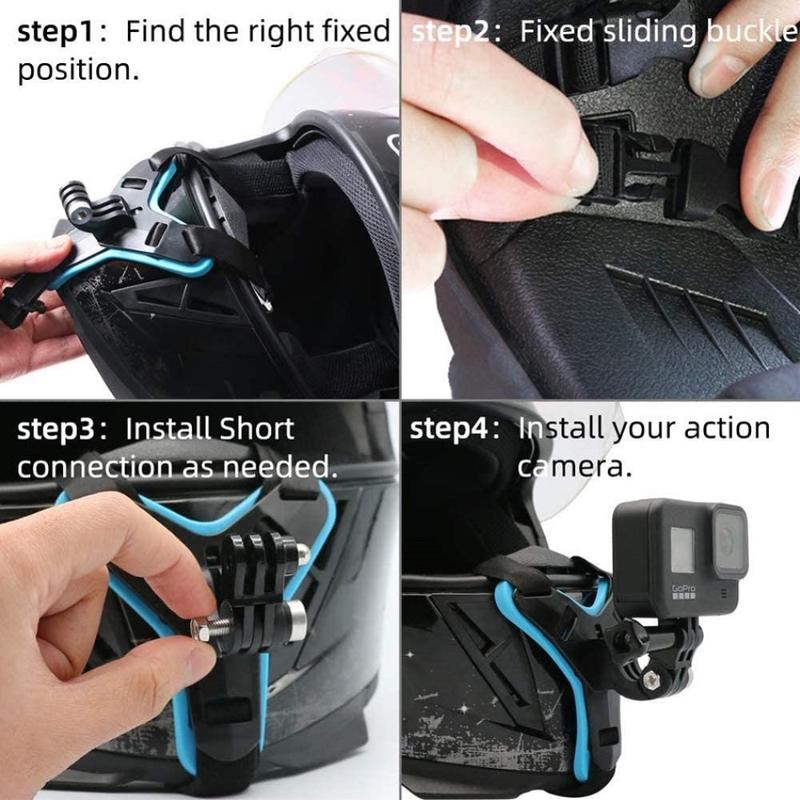 step1: Find the right fixed position.

step2: Fixed sliding buckle

step3: Install Short connection as needed.

step4: Install your action camera.

GoPro